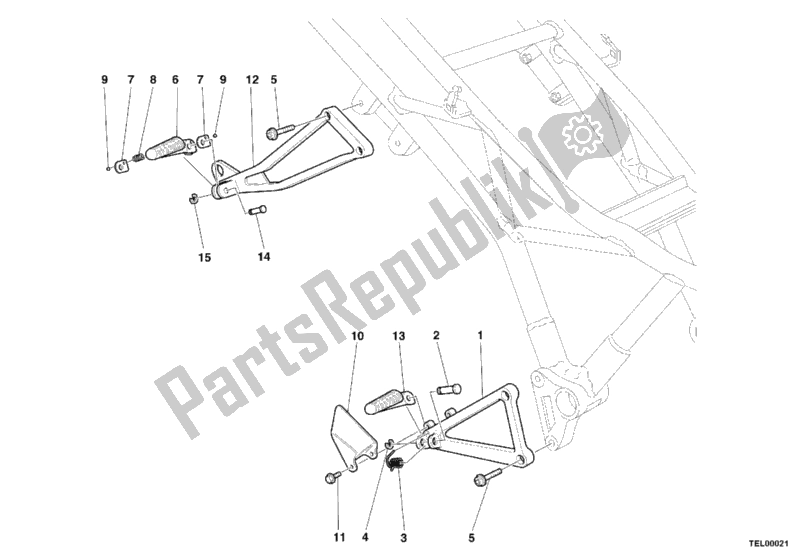 9 7 8 6 7 9 12 5

15 14

PartsRepublik

10 13 2 1

11 4 3 5

TEL00021